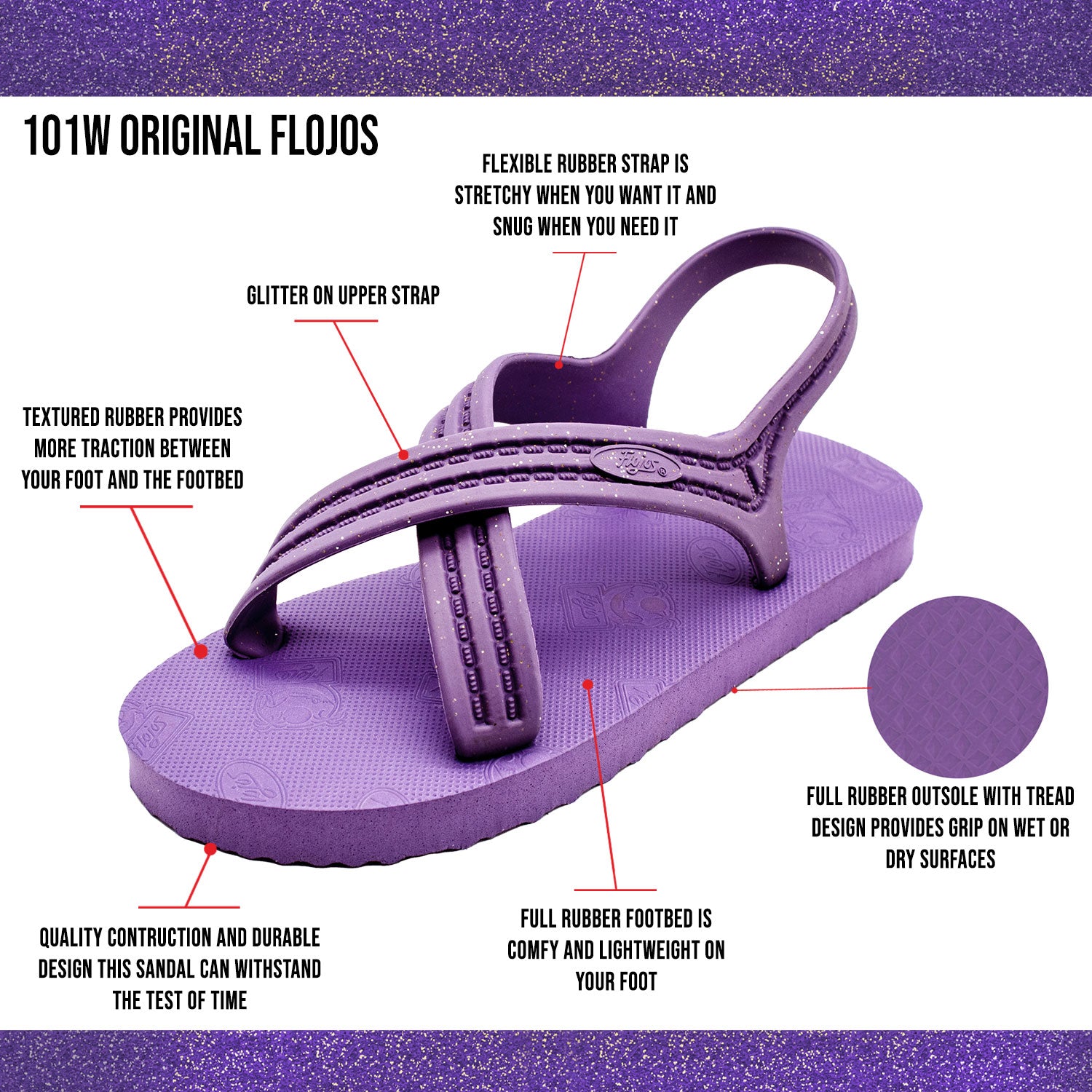 101W ORIGINAL FLOJOS

FLEXIBLE RUBBER STRAP IS STRETCHY WHEN YOU WANT IT AND SNUG WHEN YOU NEED IT

GLITTER ON UPPER STRAP

TEXTURED RUBBER PROVIDES MORE TRACTION BETWEEN YOUR FOOT AND THE FOOTBED

Flojos

FULL RUBBER OUTSOLE WITH TREAD DESIGN PROVIDES GRIP ON WET OR DRY SURFACES

QUALITY CONTRUCTION AND DURABLE DESIGN THIS SANDAL CAN WITHSTAND THE TEST OF TIME

FULL RUBBER FOOTBED IS COMFY AND LIGHTWEIGHT ON YOUR FOOT